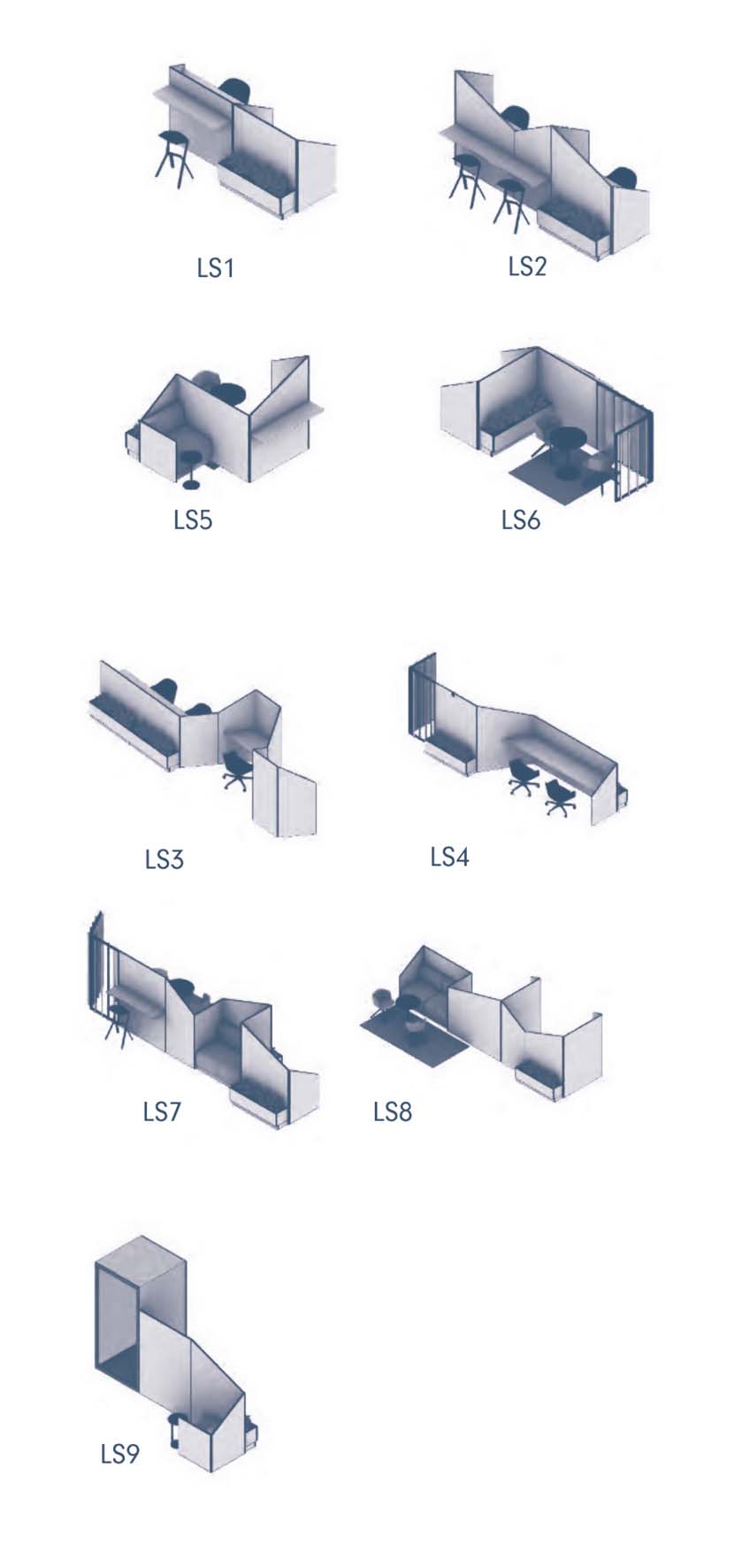 LS1

LS2

LS5

LS6

LS3

LS4

LS7

LS8

LS9